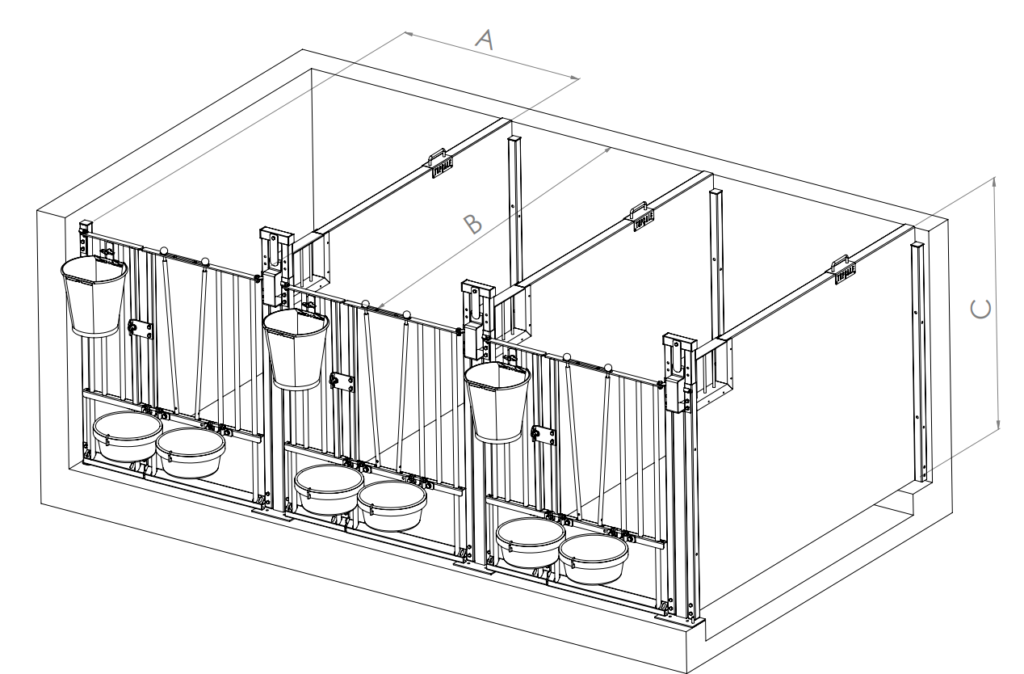 A
B
C